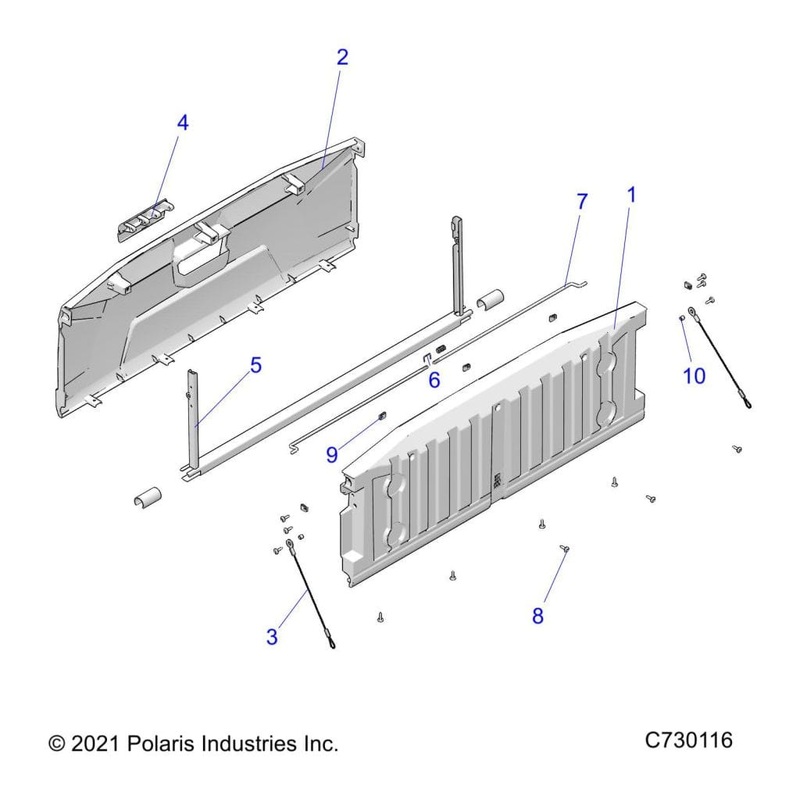 2

4

7

1

5

6

10

9

8

3

© 2021 Polaris Industries Inc.

C730116