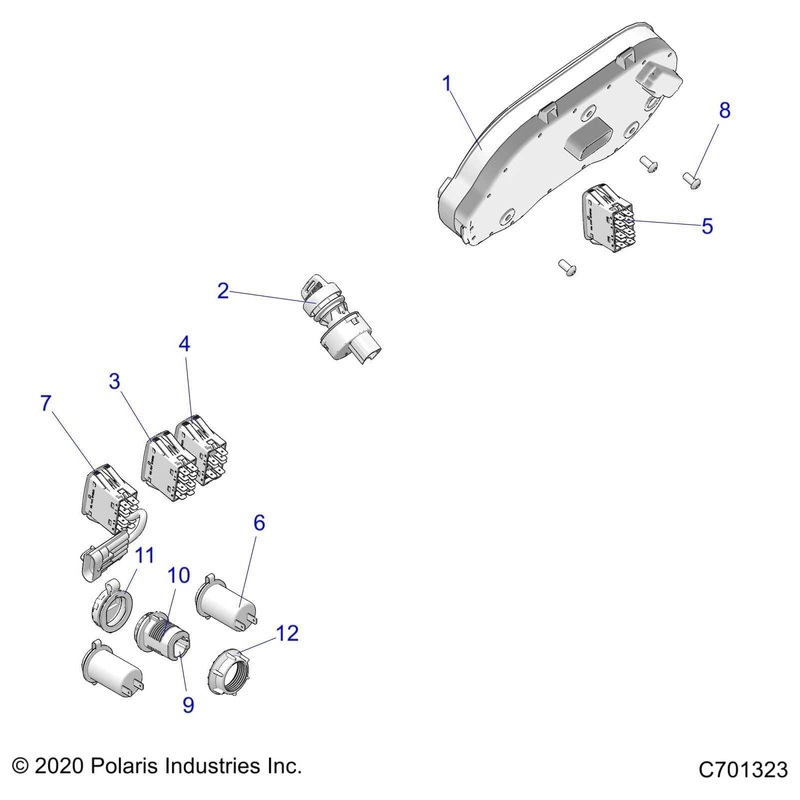 1
8
5
2
4
3
7
6
11
10
12
9

© 2020 Polaris Industries Inc.

C701323